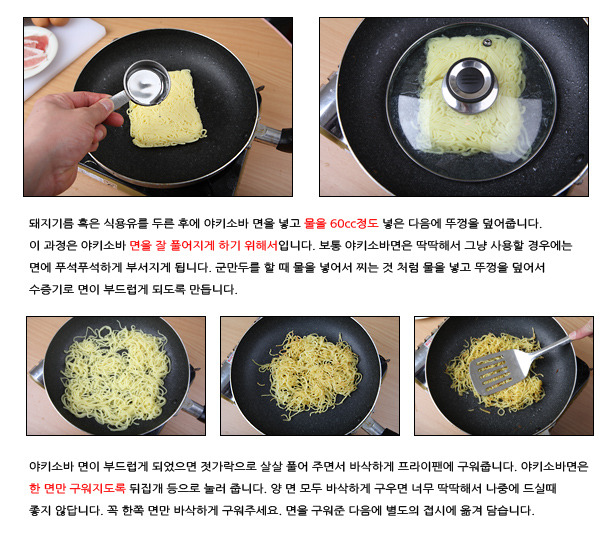 돼지기름 혹은 식용유를 두른 후에 야키소바 면을 넣고 물을 60cc정도 넣은 다음에 뚜껑을 덮어줍니다.
이 과정은 야키소바 면을 잘 풀어지게 하기 위해서입니다. 보통 야키소바면은 딱딱해서 그냥 사용할 경우에는 면에 푸석푸석하게 부서지게 됩니다. 군만두를 할 때 물을 넣어서 찌는 것 처럼 물을 넣고 뚜껑을 덮어서 수증기로 면이 부드럽게 되도록 만듭니다.

야키소바 면이 부드럽게 되었으면 젓가락으로 살살 풀어 주면서 바삭하게 프라이팬에 구워줍니다. 야키소바면은 한 면만 구워지도록 뒤집개 등으로 눌러 줍니다. 양 면 모두 바삭하게 구우면 너무 딱딱해서 나중에 드실때 좋지 않답니다. 꼭 한쪽 면만 바삭하게 구워주세요. 면을 구워준 다음에 별도의 접시에 옮겨 담습니다.